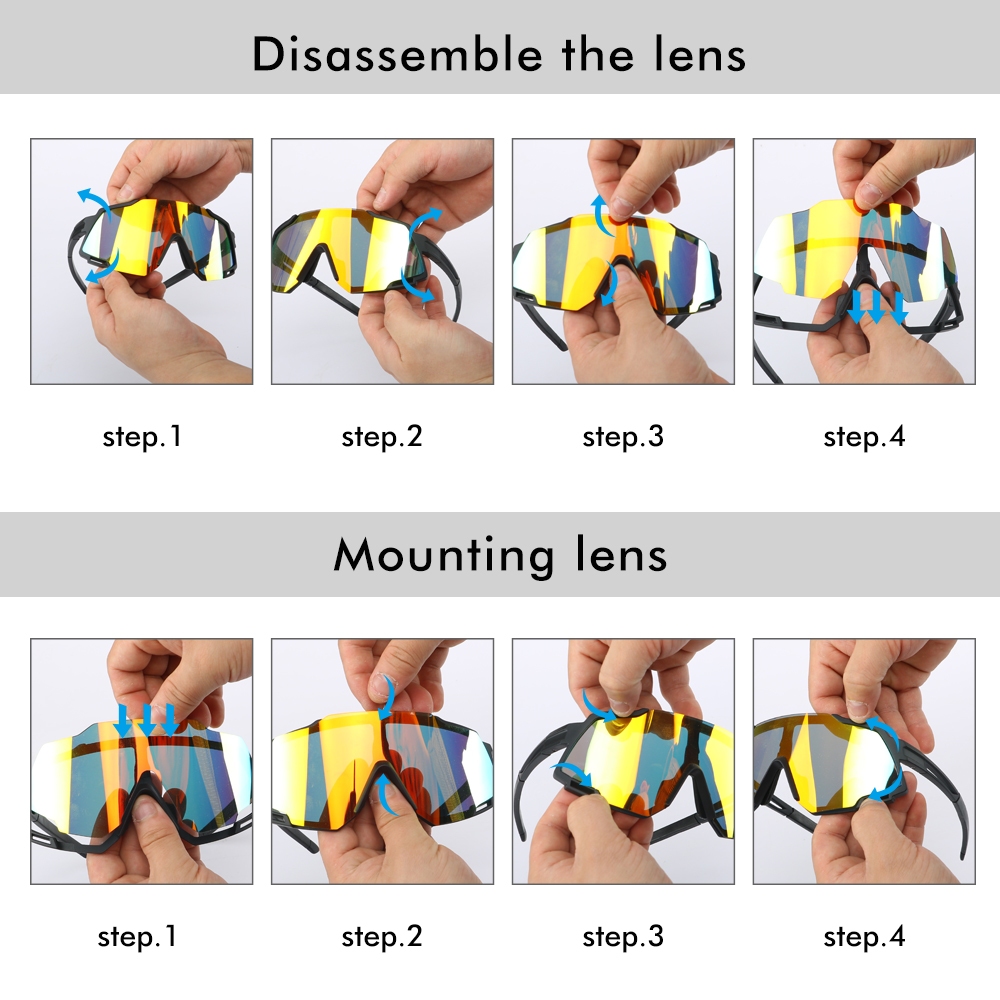 Disassemble the lens

step.1

step.2

step.3

step.4

Mounting lens

step.1

step.2

step.3

step.4